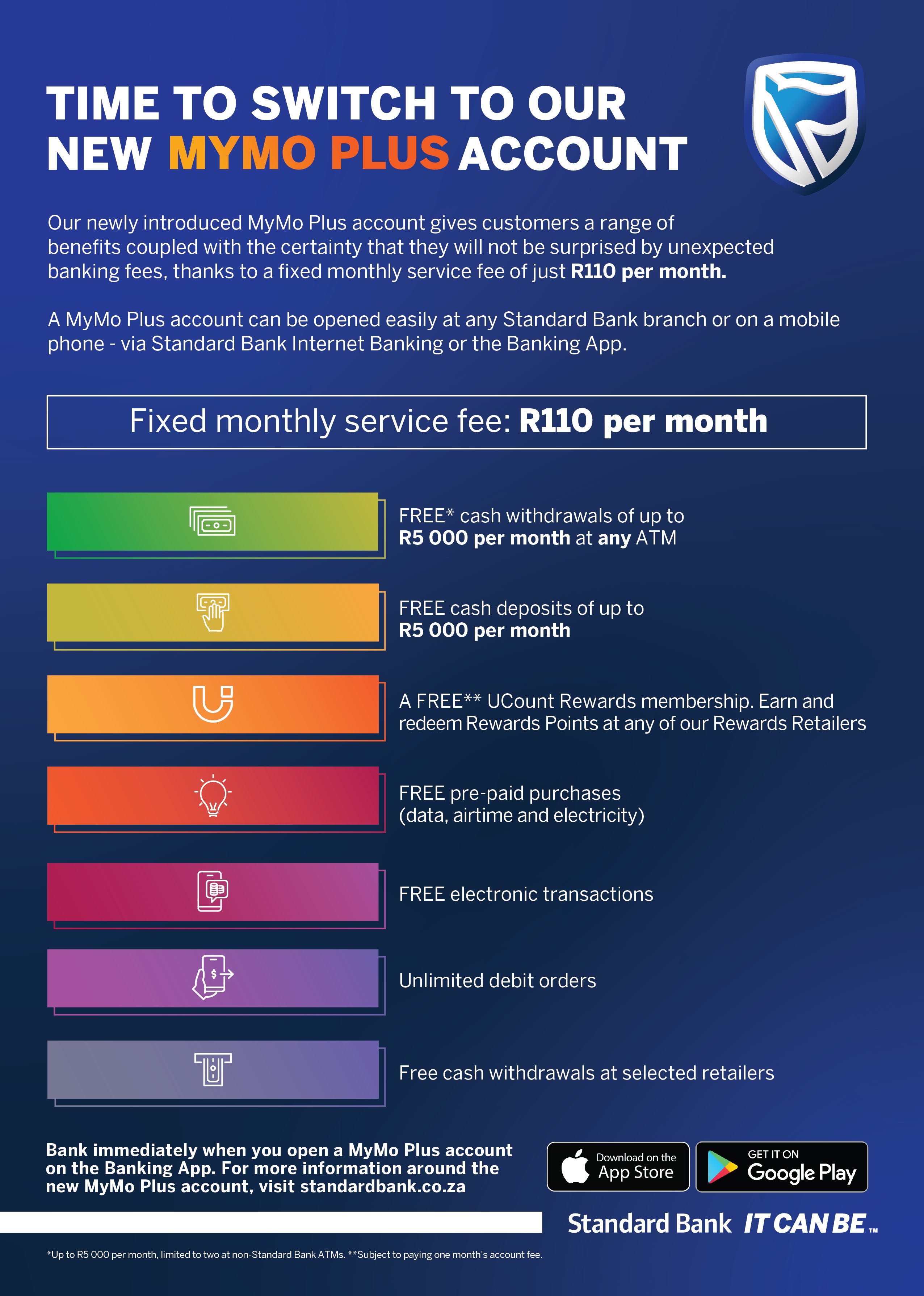 TIME TO SWITCH TO OUR NEW MYMO PLUS ACCOUNT

Our newly introduced MyMo Plus account gives customers a range of benefits coupled with the certainty that they will not be surprised by unexpected banking fees, thanks to a fixed monthly service fee of just R110 per month.

A MyMo Plus account can be opened easily at any Standard Bank branch or on a mobile phone - via Standard Bank Internet Banking or the Banking App.

Fixed monthly service fee: R110 per month

FREE* cash withdrawals of up to R5 000 per month at any ATM

FREE cash deposits of up to R5 000 per month

A FREE** UCount Rewards membership. Earn and redeem Rewards Points at any of our Rewards Retailers

FREE pre-paid purchases (data, airtime and electricity)

FREE electronic transactions

Unlimited debit orders

Free cash withdrawals at selected retailers

Bank immediately when you open a MyMo Plus account on the Banking App. For more information around the new MyMo Plus account, visit standardbank.co.za

Download on the App Store

GET IT ON Google Play

Standard Bank IT CAN BE™

*Up to R5 000 per month, limited to two at non-Standard Bank ATMs. **Subject to paying one month's account fee.